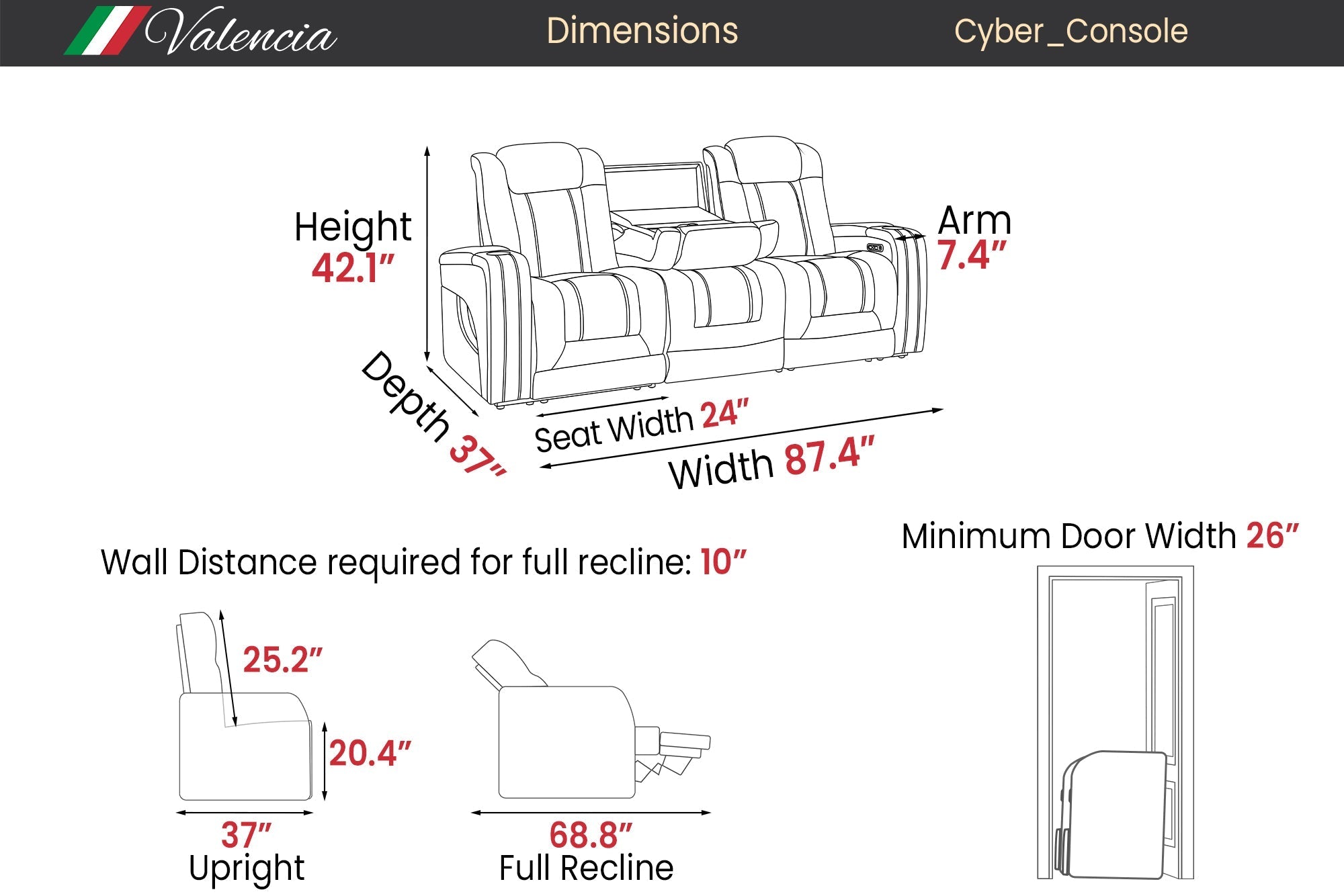 Valencia
Dimensions
Cyber_Console

Height
42.1″

Arm
7.4″

Depth 37″

Seat Width 24″

Width 87.4″

Wall Distance required for full recline: 10″

Minimum Door Width 26″

25.2″
20.4″
37″
Upright

68.8″
Full Recline