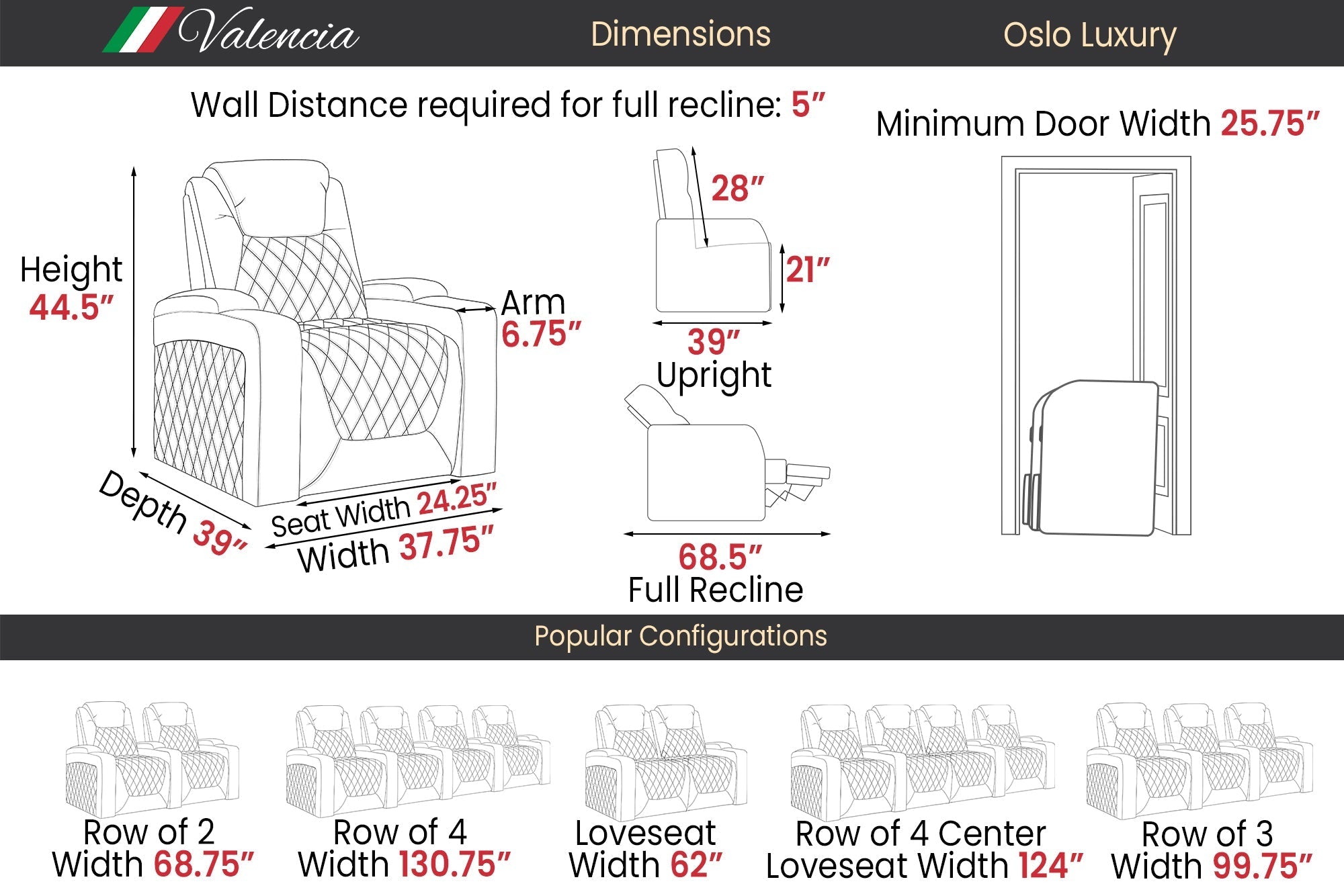 Valencia Dimensions Oslo Luxury

Wall Distance required for full recline: 5″

Minimum Door Width 25.75″

Height 44.5″

Arm 6.75″

Depth 39″

Seat Width 24.25″

Width 37.75″

28″

21″

39″ Upright

68.5″ Full Recline

Popular Configurations

Row of 2 Width 68.75″

Row of 4 Width 130.75″

Loveseat Width 62″

Row of 4 Center Loveseat Width 124″

Row of 3 Width 99.75″