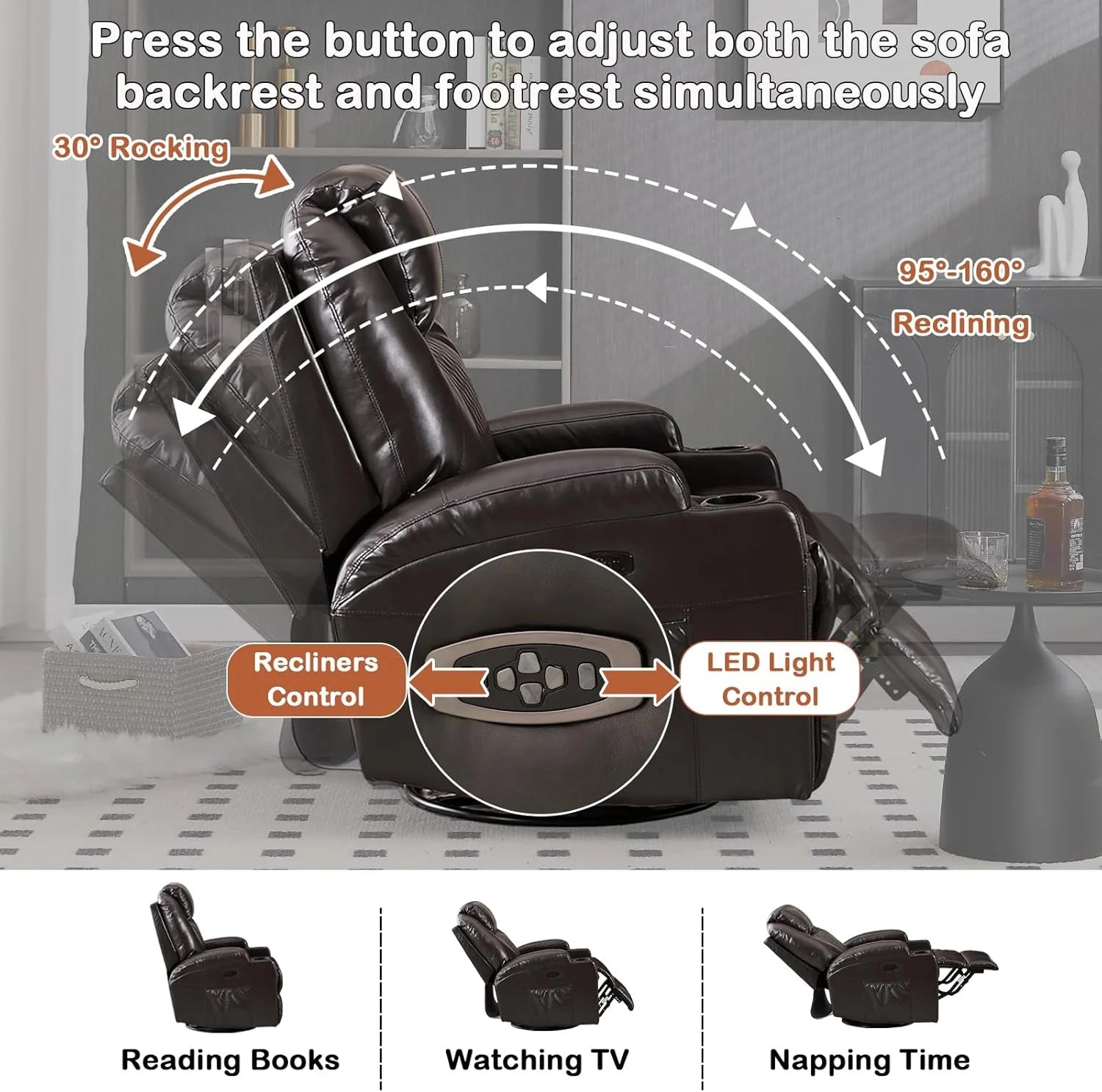 Press the button to adjust both the sofa backrest and footrest simultaneously

30° Rocking

95°-160° Reclining

Recliners Control

LED Light Control

Reading Books

Watching TV

Napping Time