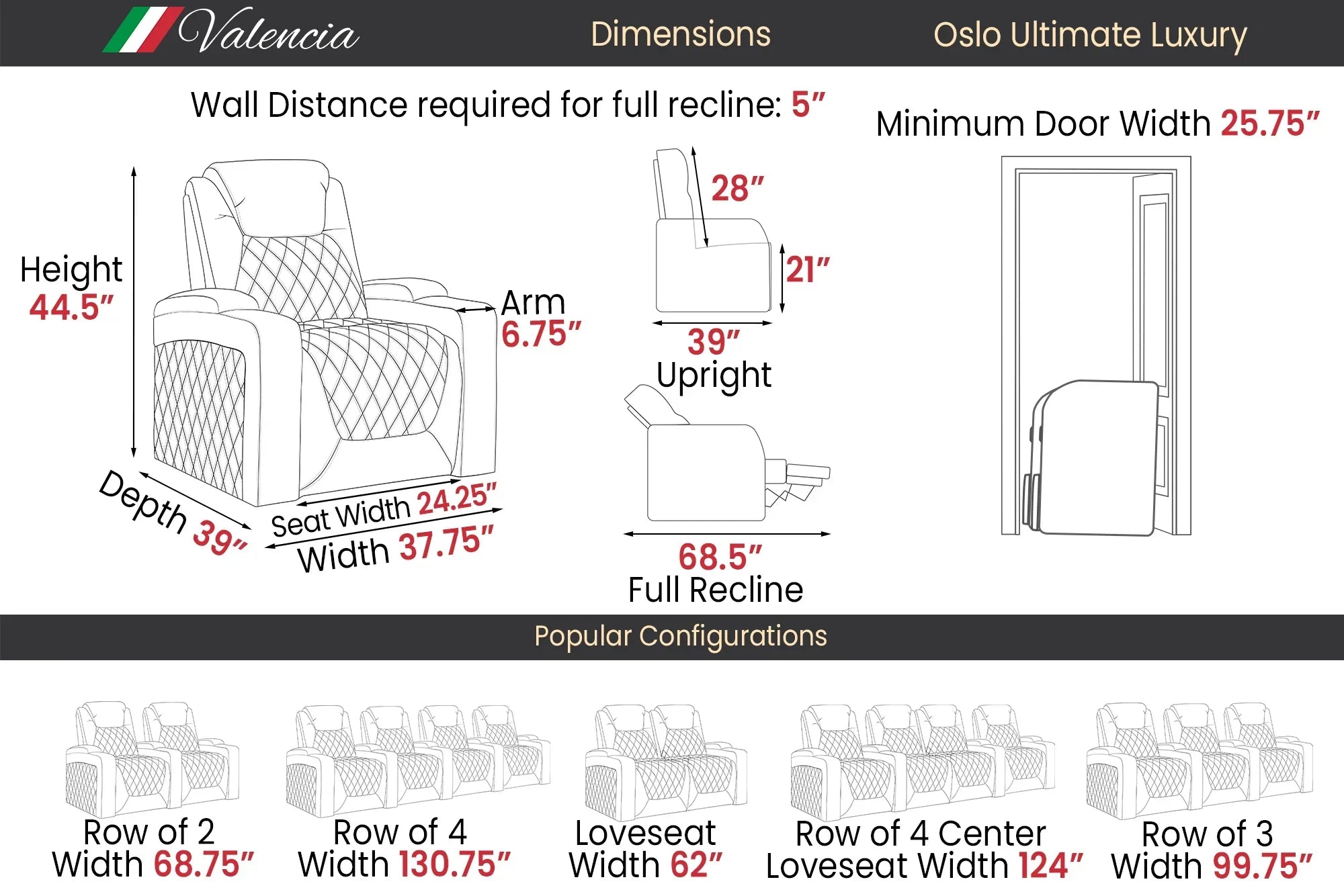 Valencia

Dimensions

Oslo Ultimate Luxury

Wall Distance required for full recline: 5″

Minimum Door Width 25.75″

Height
44.5″

Arm
6.75″

Depth 39″

Seat Width 24.25″

Width 37.75″

28″

21″

39″
Upright

68.5″
Full Recline

Popular Configurations

Row of 2
Width 68.75″

Row of 4
Width 130.75″

Loveseat
Width 62″

Row of 4 Center
Loveseat Width 124″

Row of 3
Width 99.75″